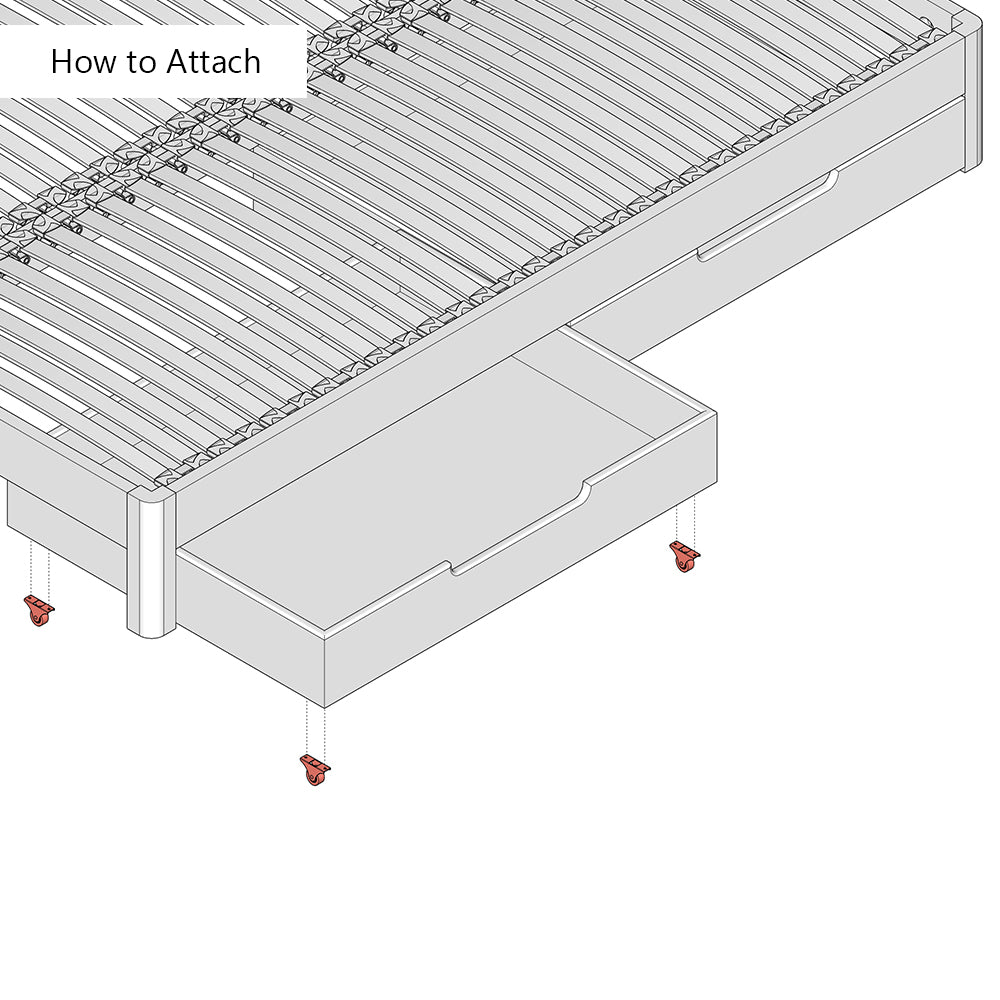 How to Attach