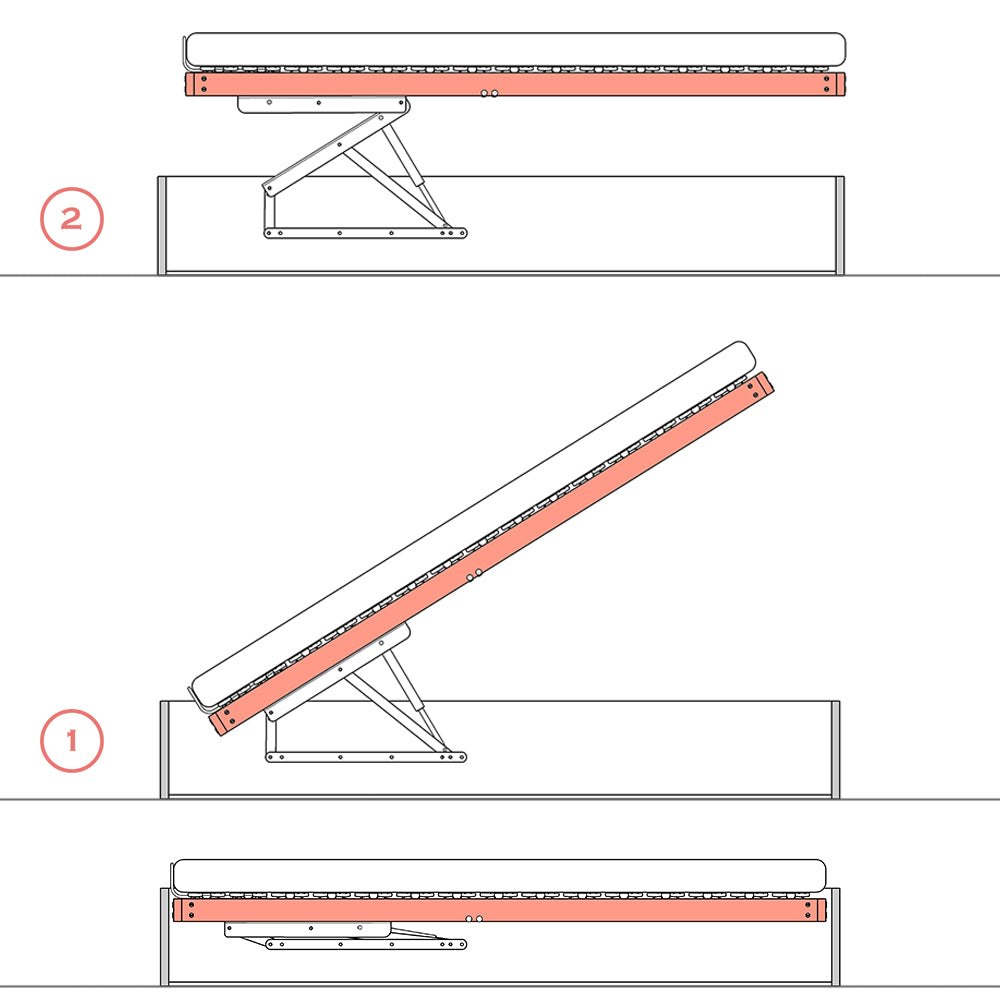 2

1