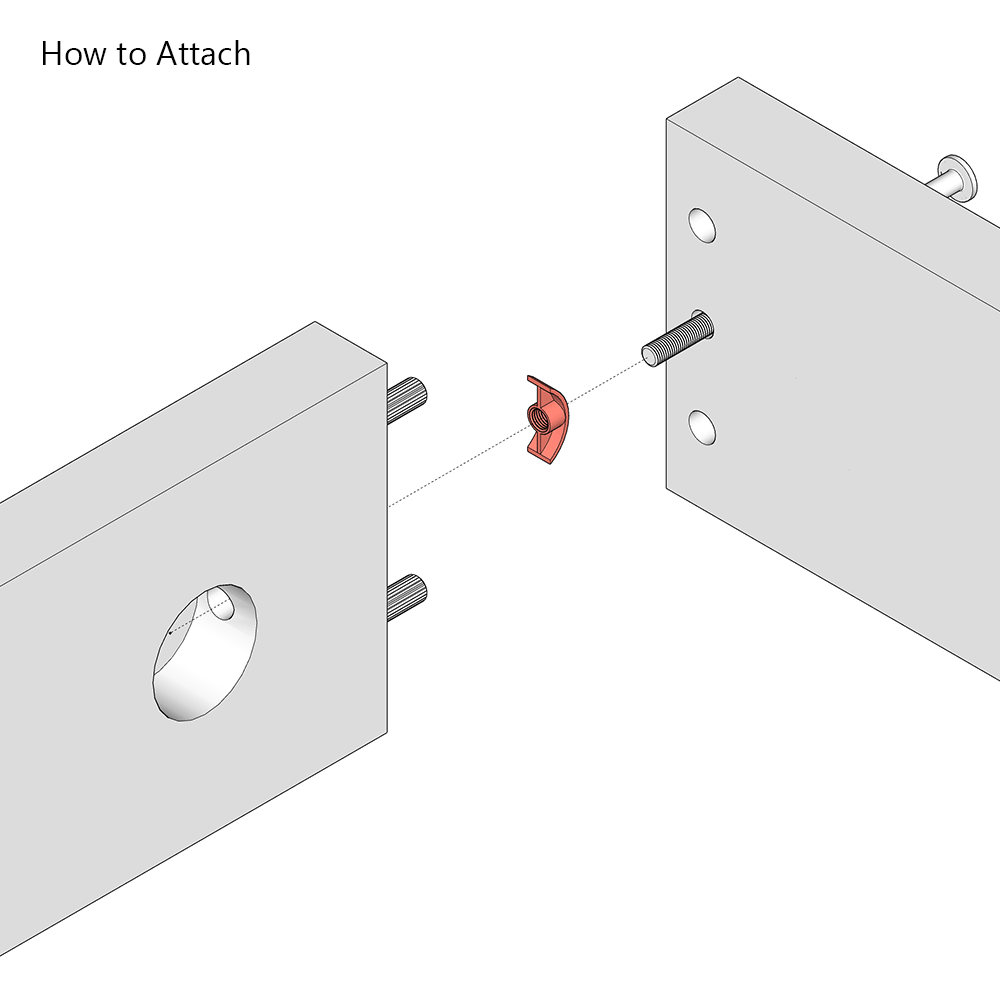 How to Attach