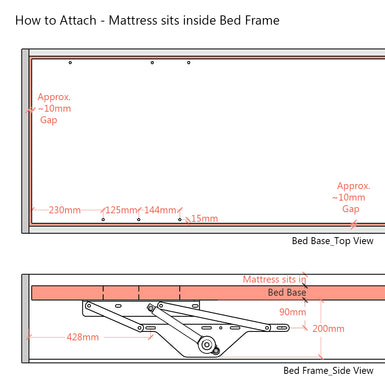 How to Attach - Mattress sits inside Bed Frame

Approx. ~10mm Gap

Approx. ~10mm Gap

230mm

125mm

144mm

15mm

Bed Base_Top View

Mattress sits in

Bed Base

90mm

200mm

428mm

Bed Frame_Side View