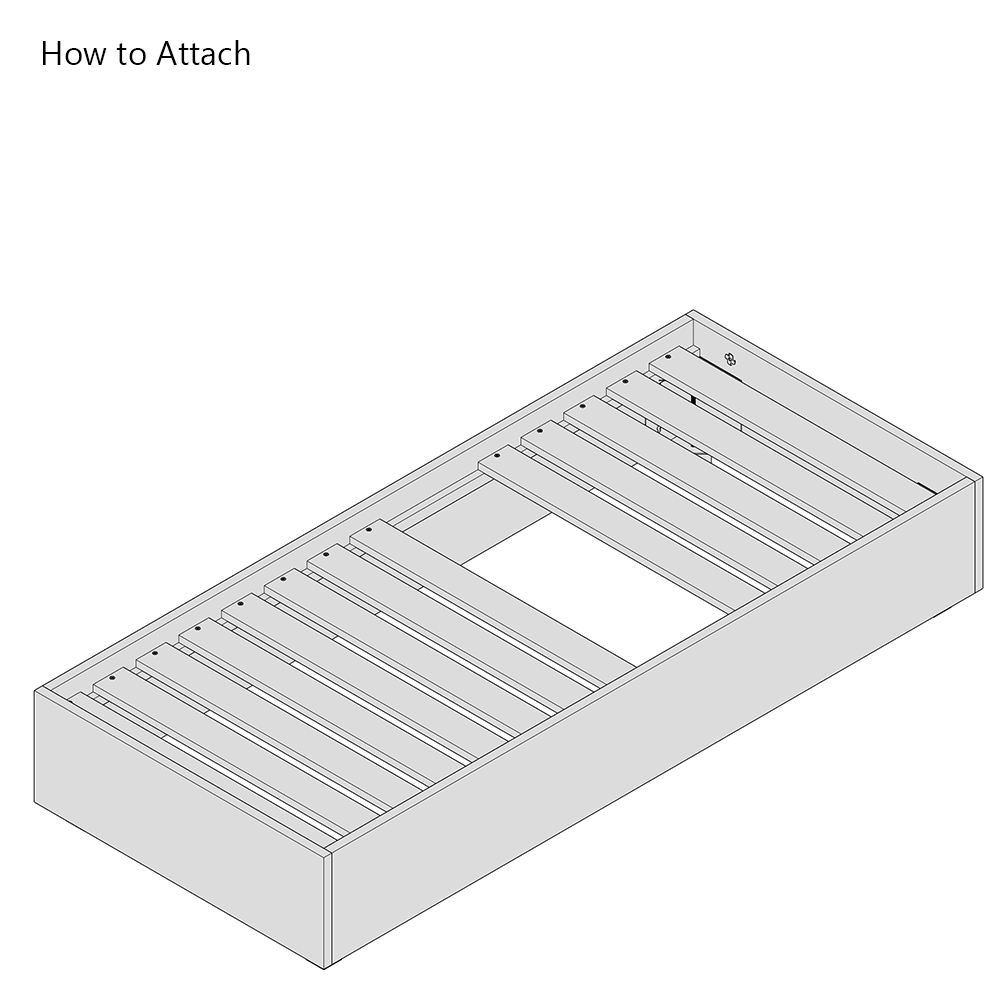 How to Attach