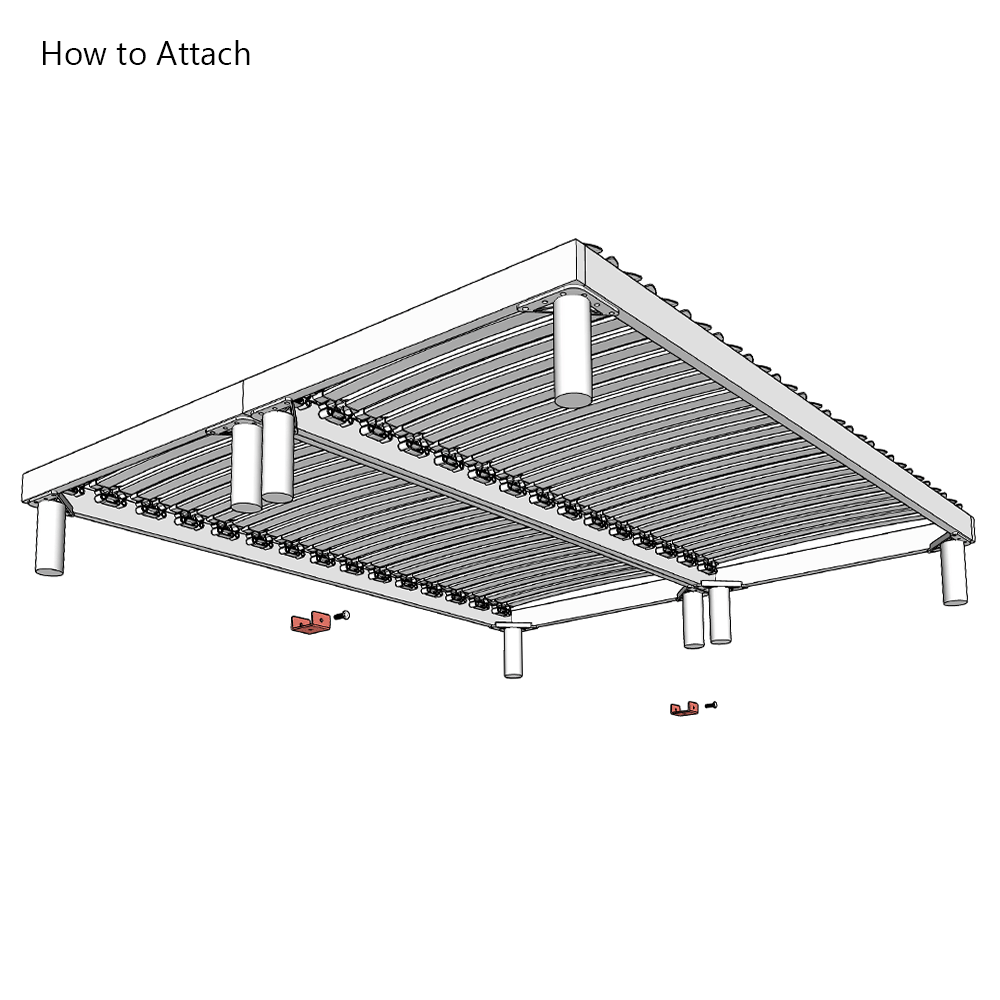 How to Attach