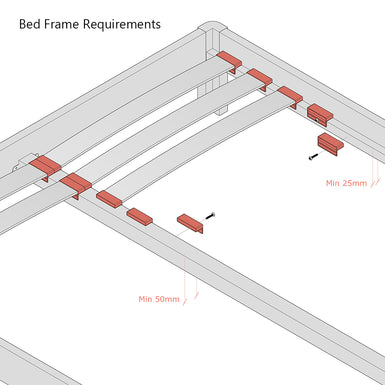 Bed Frame Requirements

Min 25mm

Min 50mm