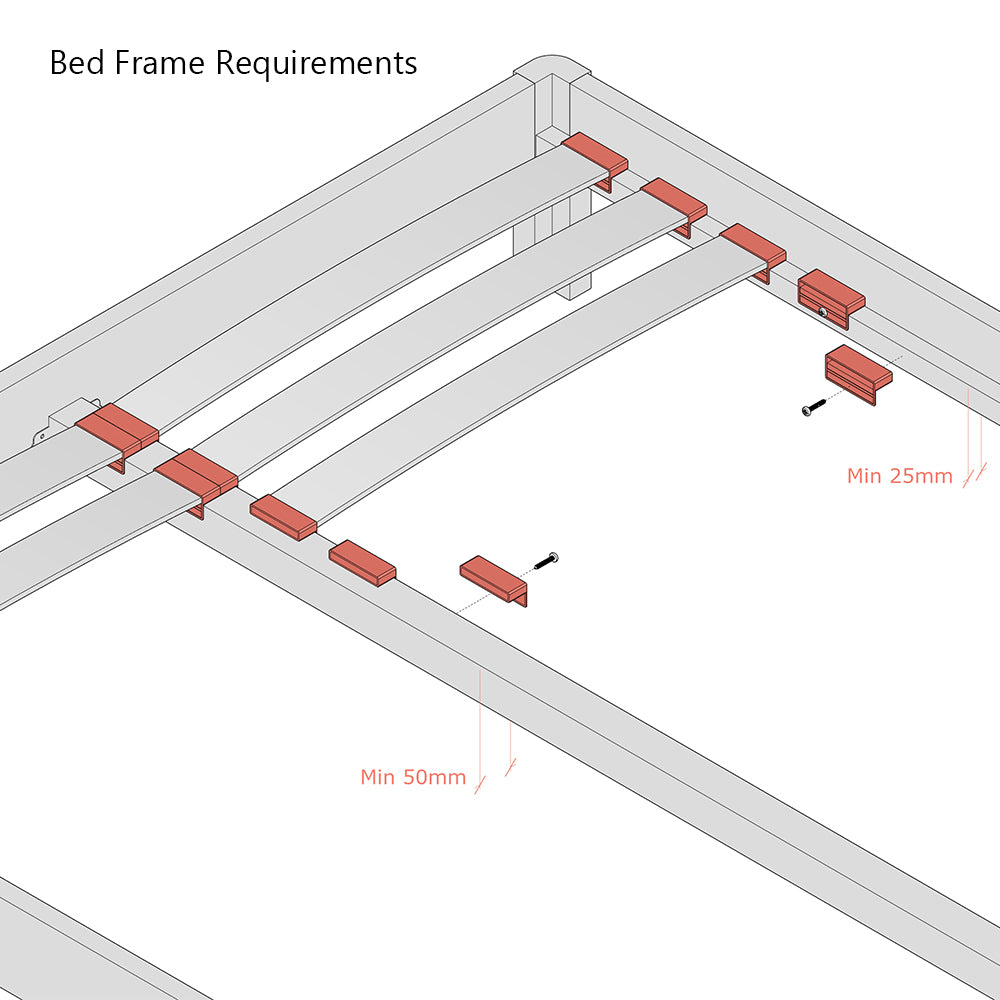 Bed Frame Requirements

Min 25mm

Min 50mm