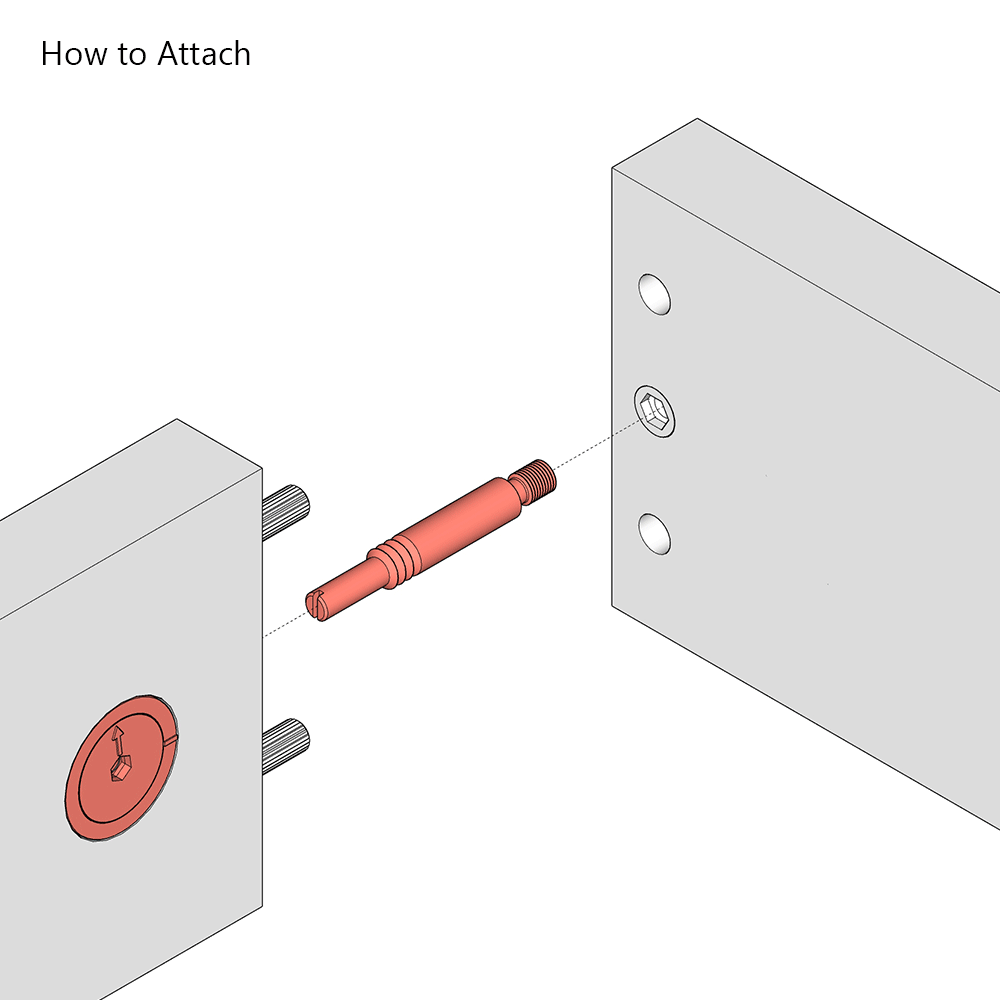 How to Attach