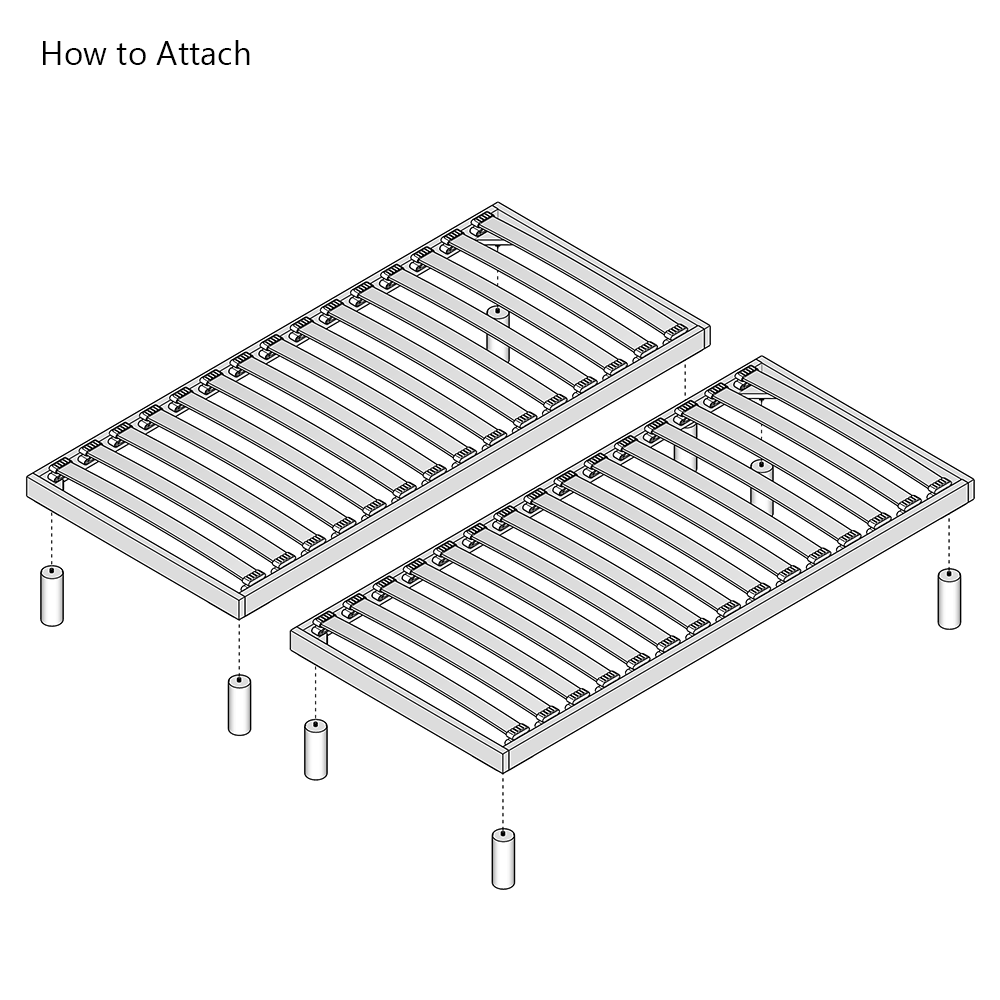 How to Attach