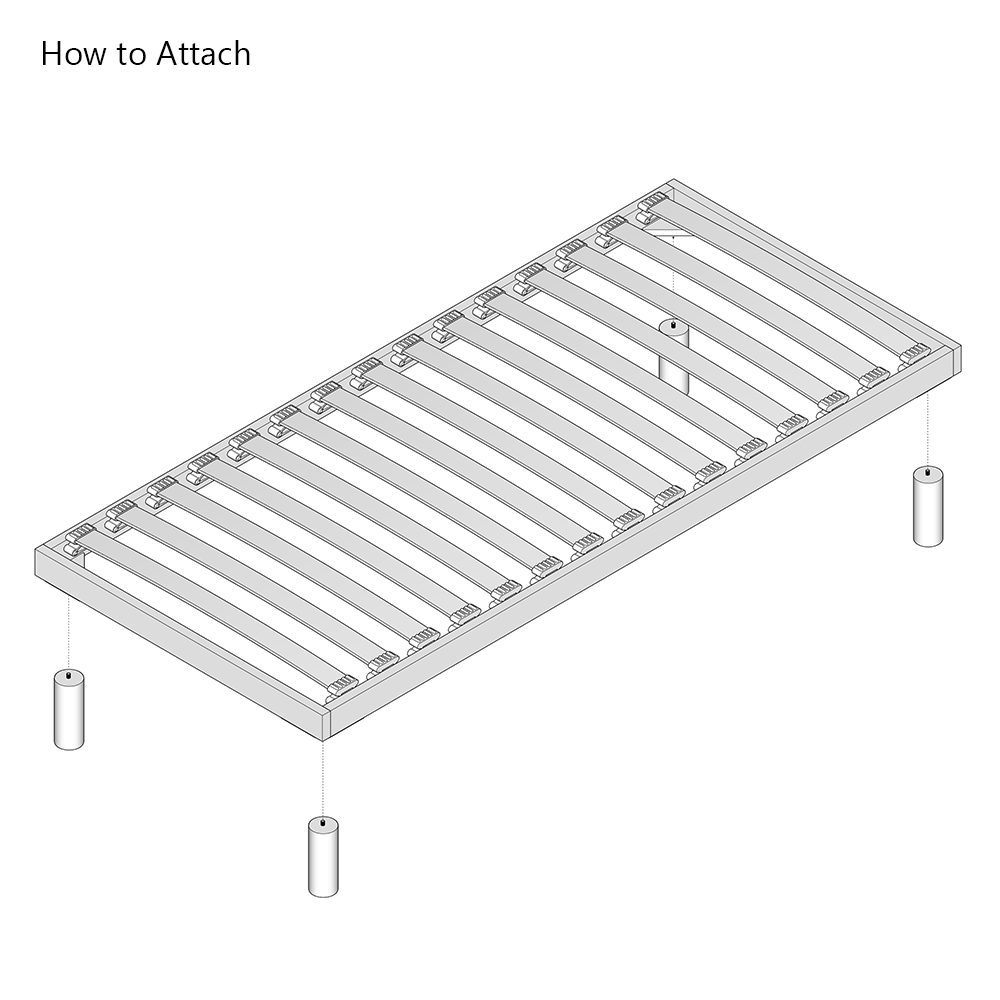 How to Attach